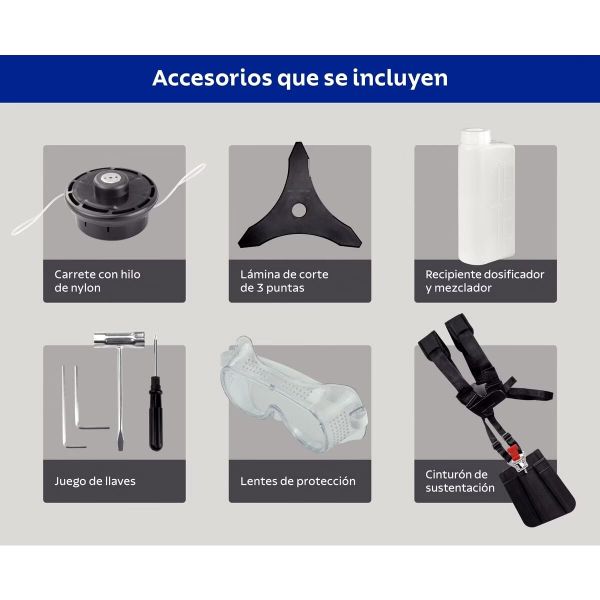 Accesorios que se incluyen

Carrete con hilo de nylon

Lámina de corte de 3 puntas

Recipiente dosificador y mezclador

Juego de llaves

Lentes de protección

Cinturón de sustentación