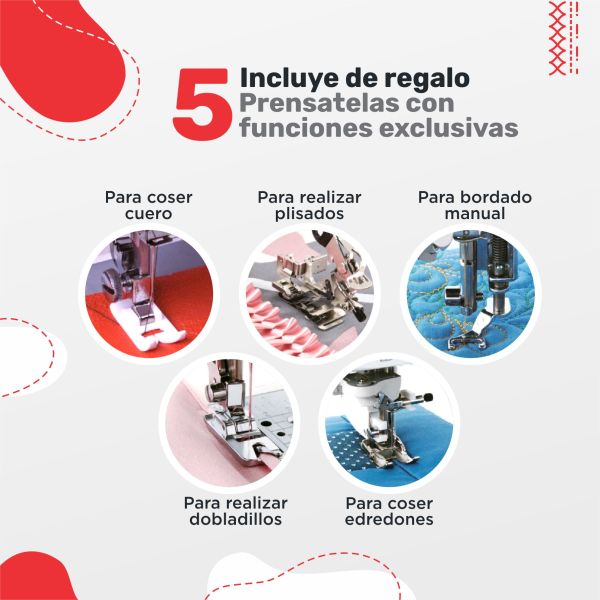 5 Incluye de regalo
Prensatelas con funciones exclusivas

Para coser cuero

Para realizar plisados

Para bordado manual

Para realizar dobladillos

Para coser edredones